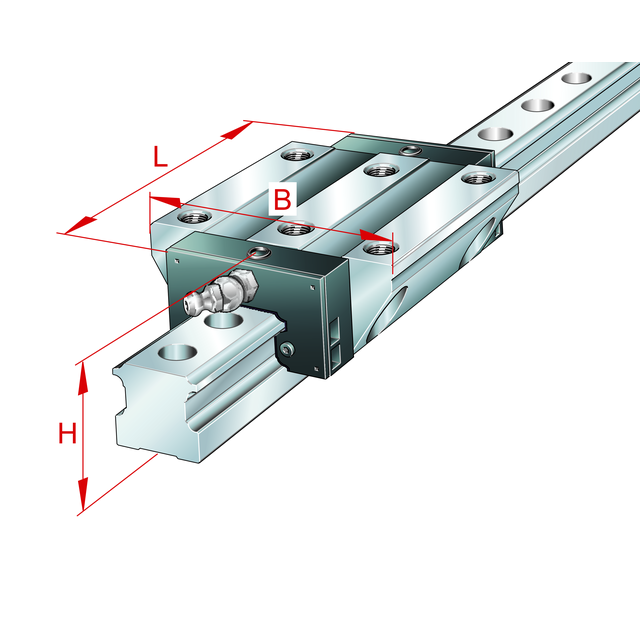 L
B
H