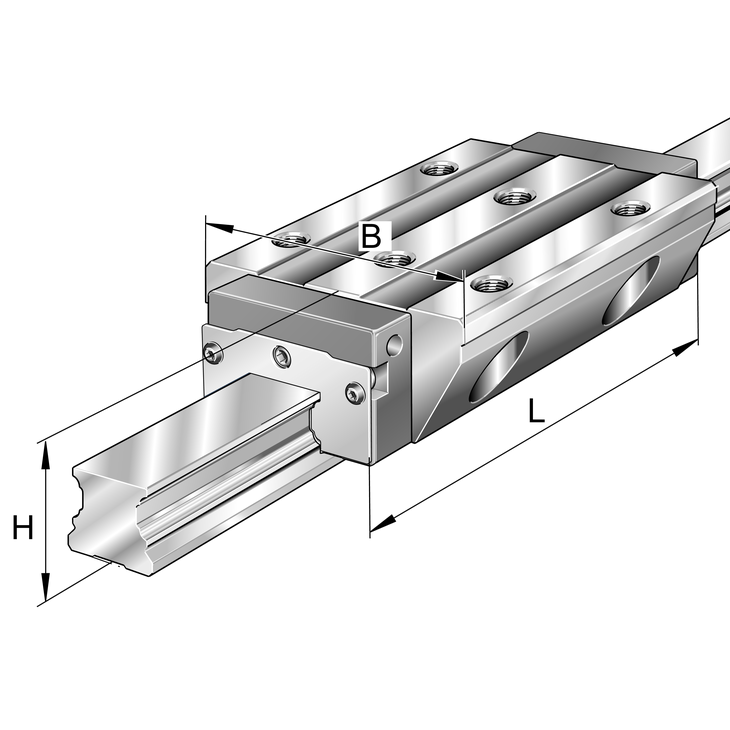 B
L
H