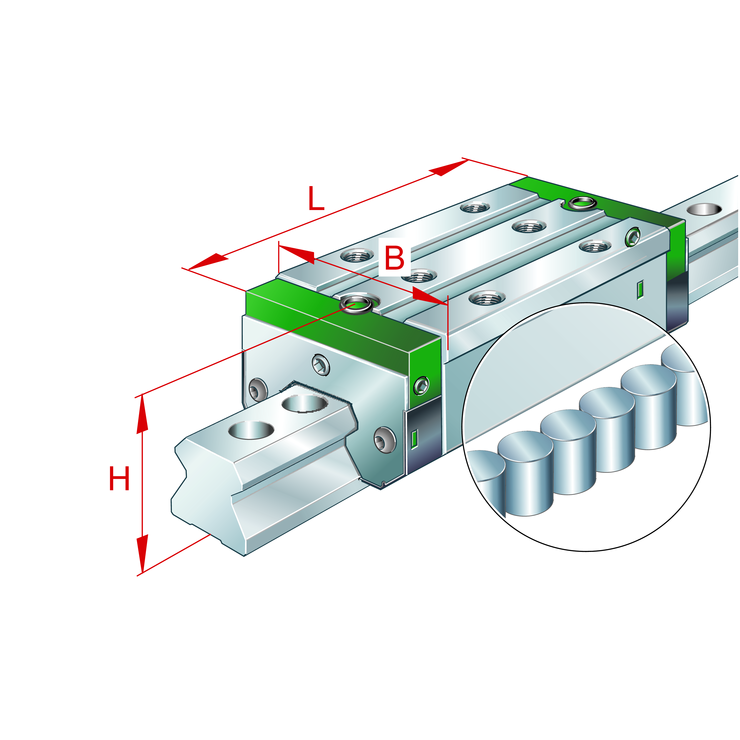 L
B
H